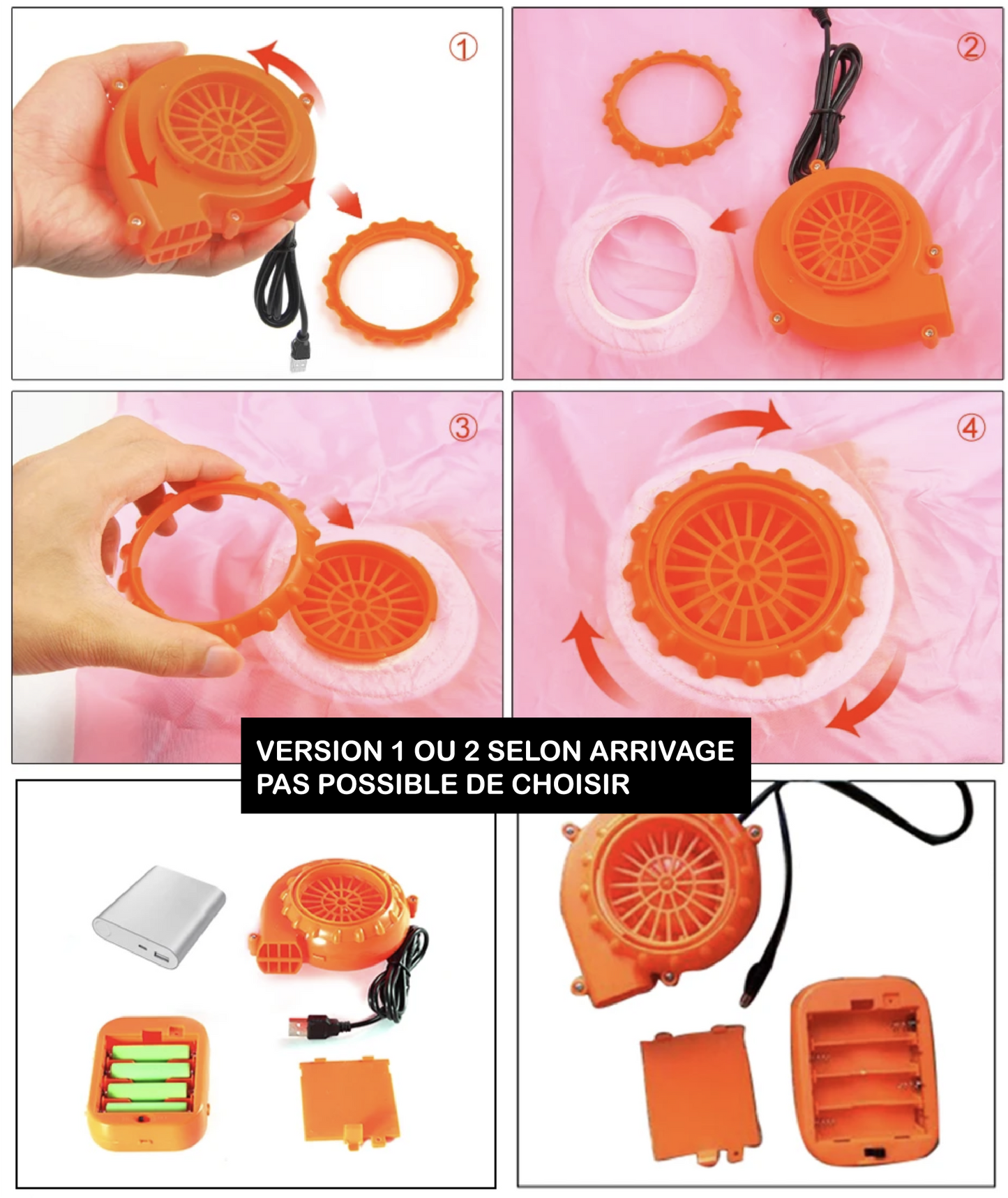 ①

②

③

④

VERSION 1 OU 2 SELON ARRIVAGE
PAS POSSIBLE DE CHOISIR