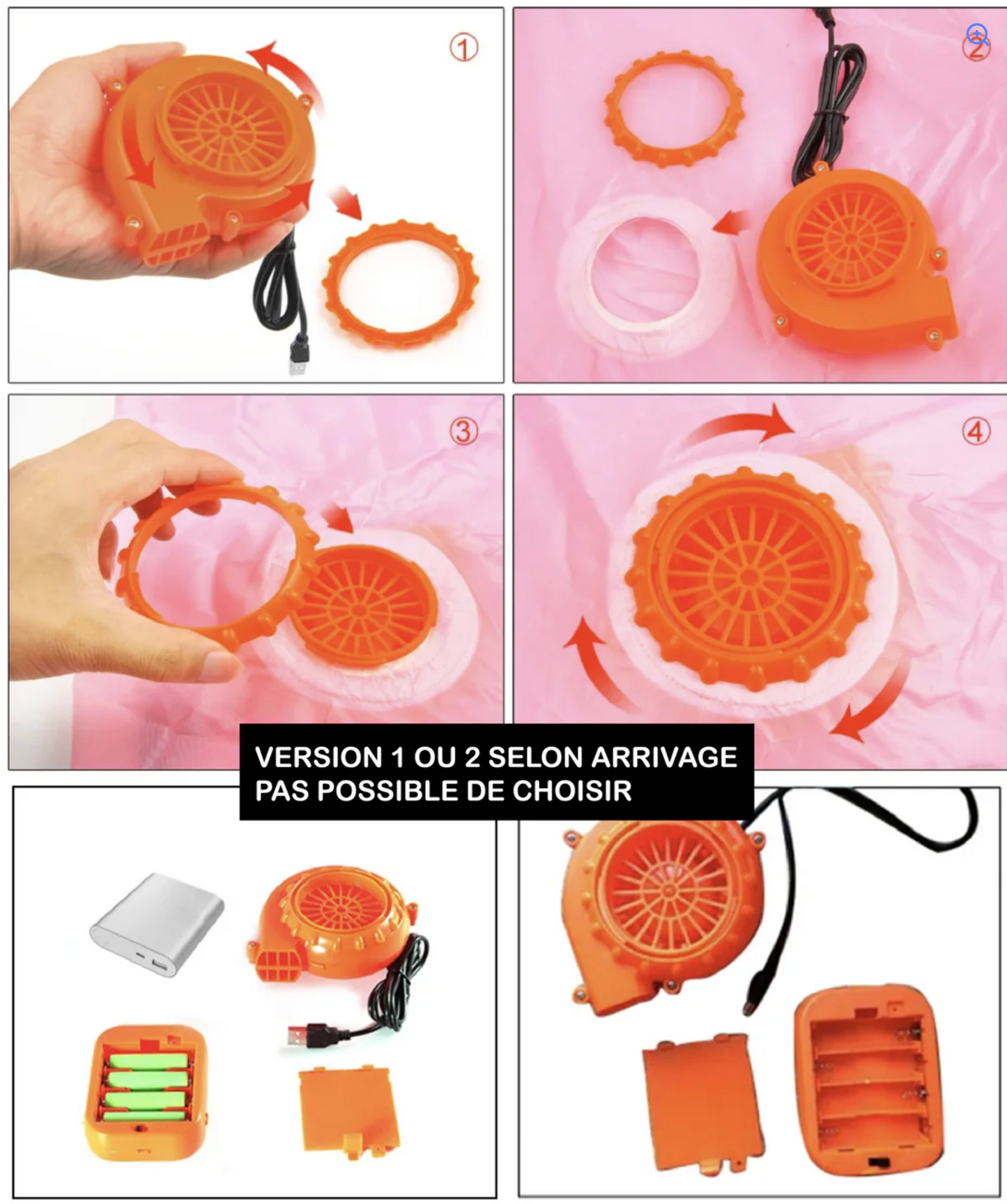 ①

②

③

④

VERSION 1 OU 2 SELON ARRIVAGE
PAS POSSIBLE DE CHOISIR